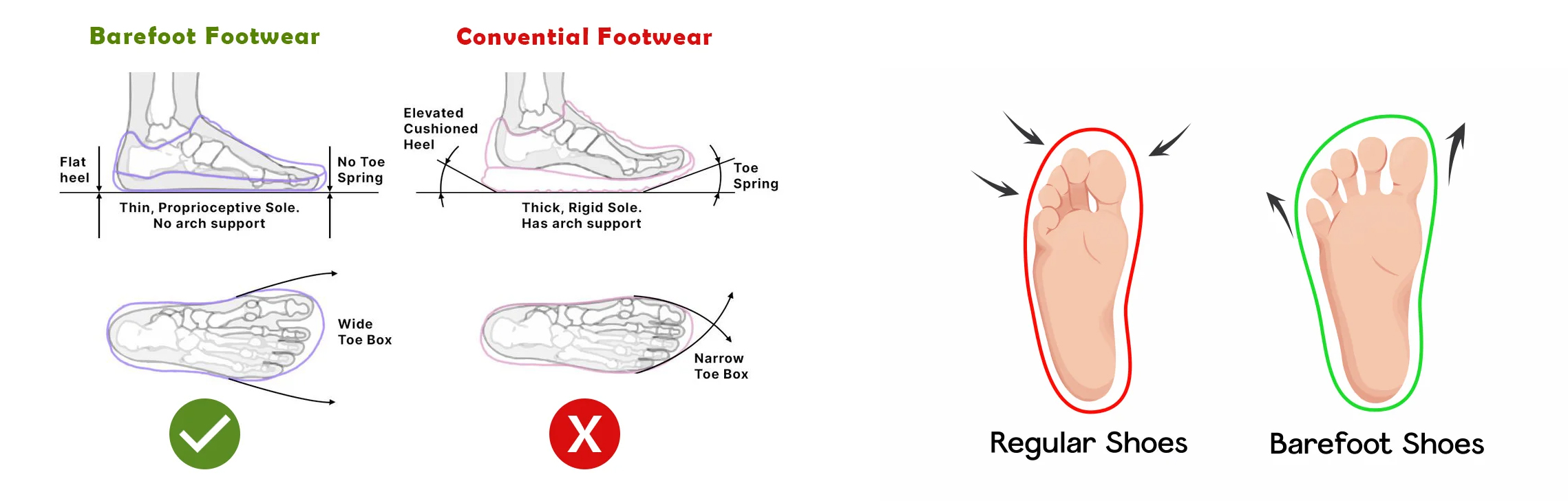 Barefoot Footwear

Flat heel

No Toe Spring

Thin, Proprioceptive Sole. No arch support

Wide Toe Box

Convential Footwear

Elevated Cushioned Heel

Toe Spring

Thick, Rigid Sole. Has arch support

Narrow Toe Box

X

Regular Shoes

Barefoot Shoes