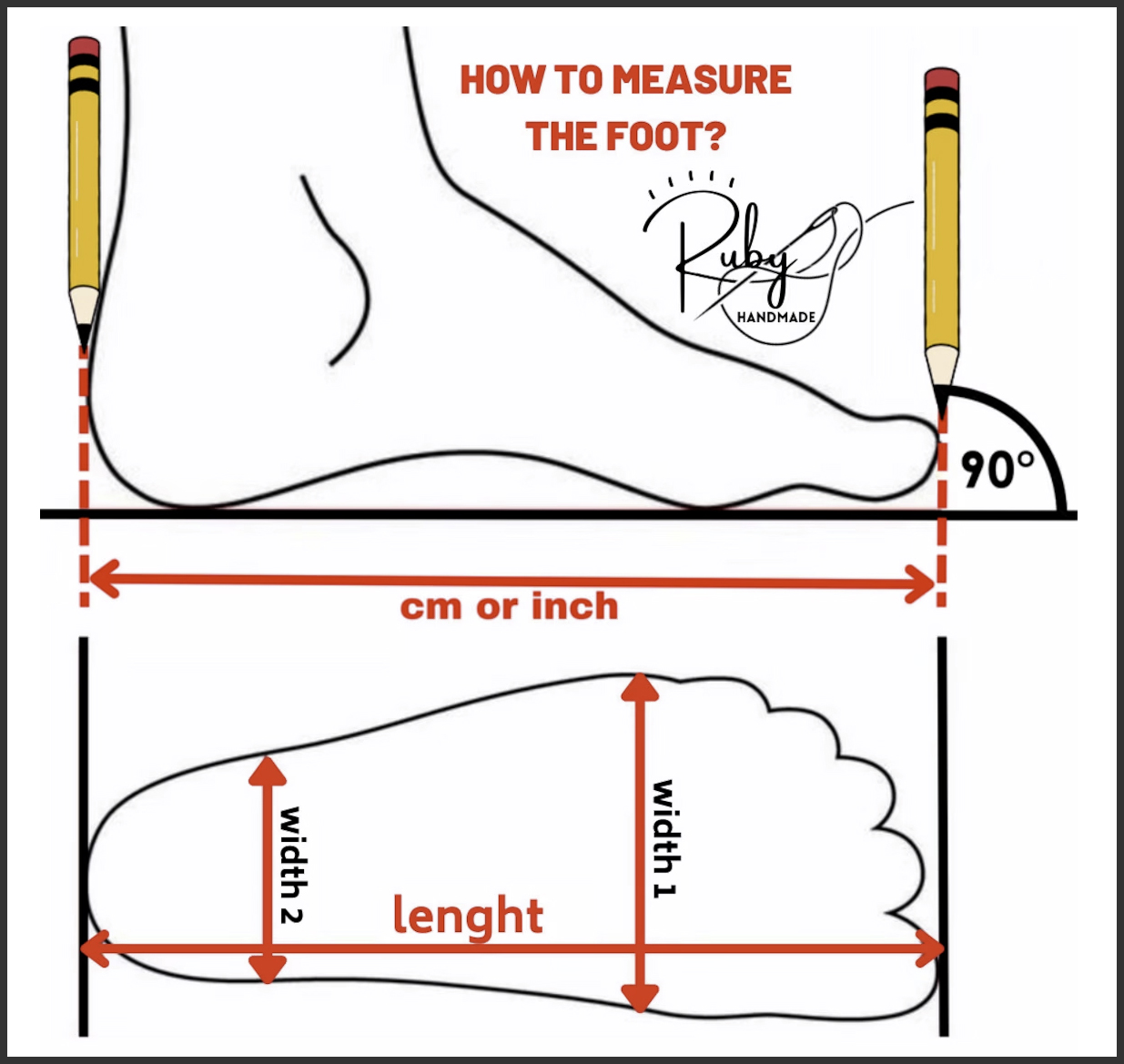 HOW TO MEASURE THE FOOT?

Ruby
HANDMADE

90°

cm or inch

width 2

width 1

lenght